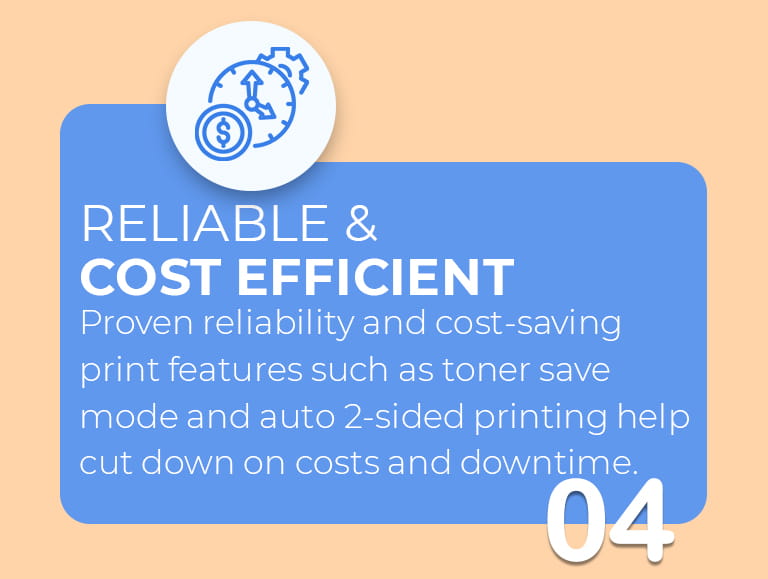 RELIABLE &
COST EFFICIENT

Proven reliability and cost-saving print features such as toner save mode and auto 2-sided printing help cut down on costs and downtime.

04